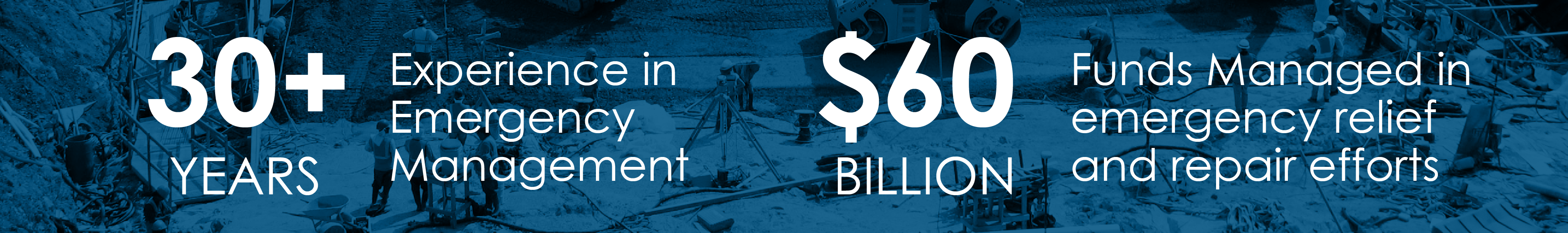 30+
YEARS

Experience in Emergency Management

$60
BILLION

Funds Managed in emergency relief and repair efforts